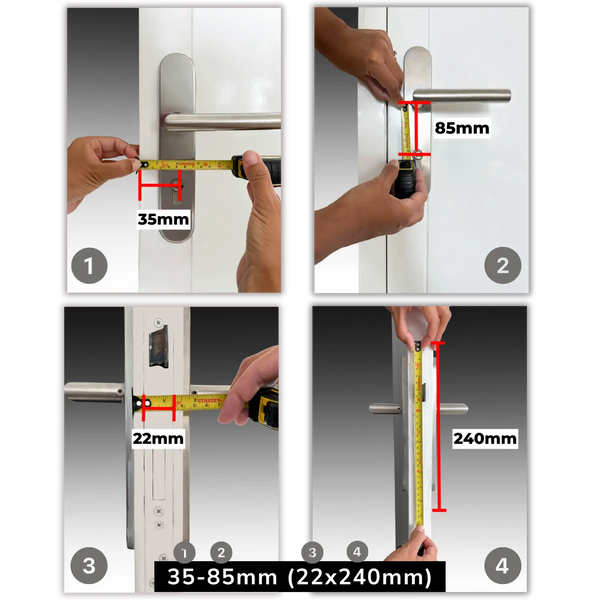 35mm

1

85mm

2

STANLEY

22mm

3

240mm

4

1 2 3 4

35-85mm (22x240mm)