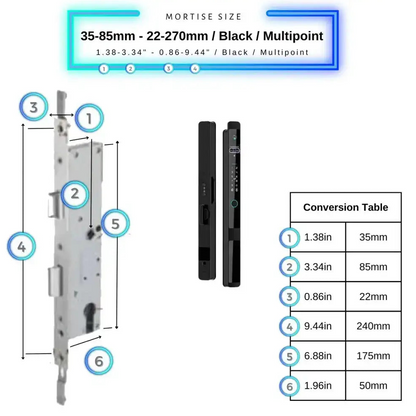 MORTISE SIZE

35-85mm - 22-270mm / Black / Multipoint

1.38-3.34" - 0.86-9.44" / Black / Multipoint

1 2 3 4

3
1
2
5
4
6

| Conversion Table | | |
|---|---|---|
| 1 | 1.38in | 35mm |
| 2 | 3.34in | 85mm |
| 3 | 0.86in | 22mm |
| 4 | 9.44in | 240mm |
| 5 | 6.88in | 175mm |
| 6 | 1.96in | 50mm |