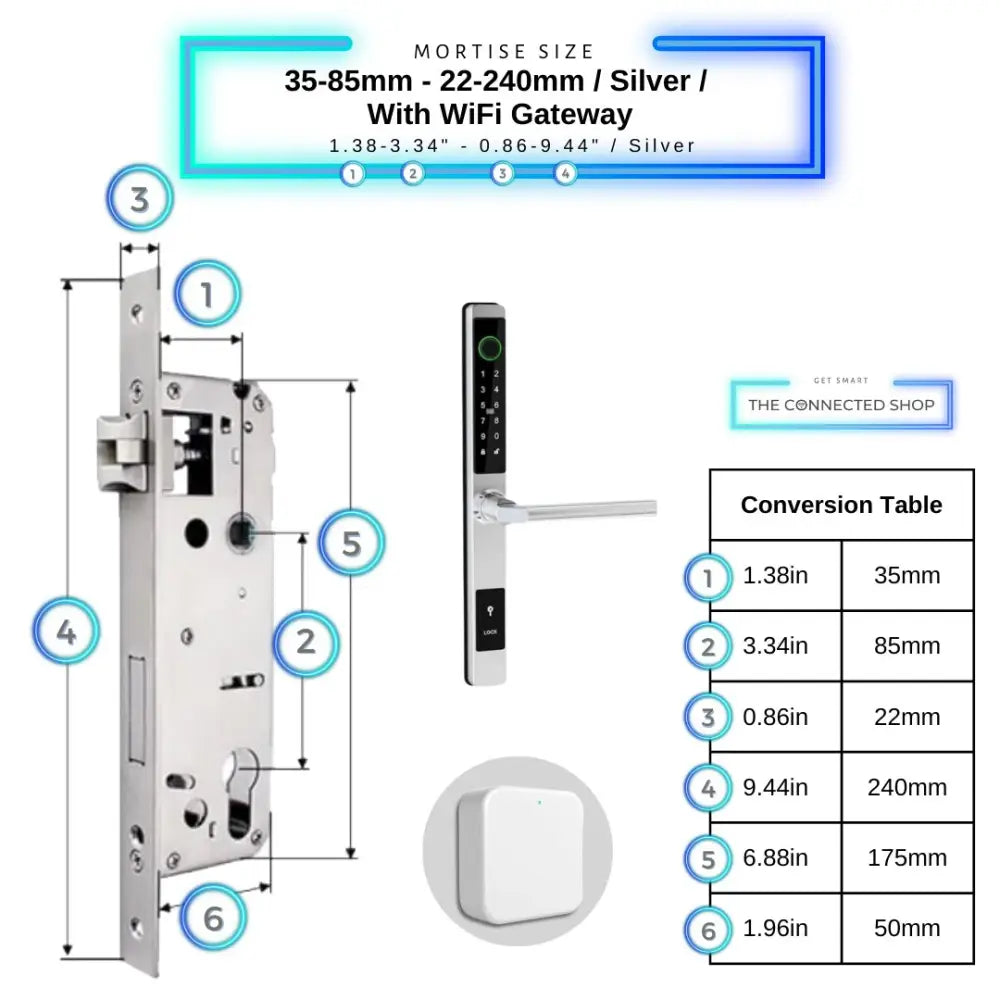 MORTISE SIZE
35-85mm - 22-240mm / Silver / With WiFi Gateway
1.38-3.34" - 0.86-9.44" / Silver
1 2 3 4

3
1
5
4
2
6

1 2 3
4 5 6
7 8 9
0

LOCK

GET SMART
THE CONNECTED SHOP

| Conversion Table | | |
|---|---|---|
| 1 | 1.38in | 35mm |
| 2 | 3.34in | 85mm |
| 3 | 0.86in | 22mm |
| 4 | 9.44in | 240mm |
| 5 | 6.88in | 175mm |
| 6 | 1.96in | 50mm |