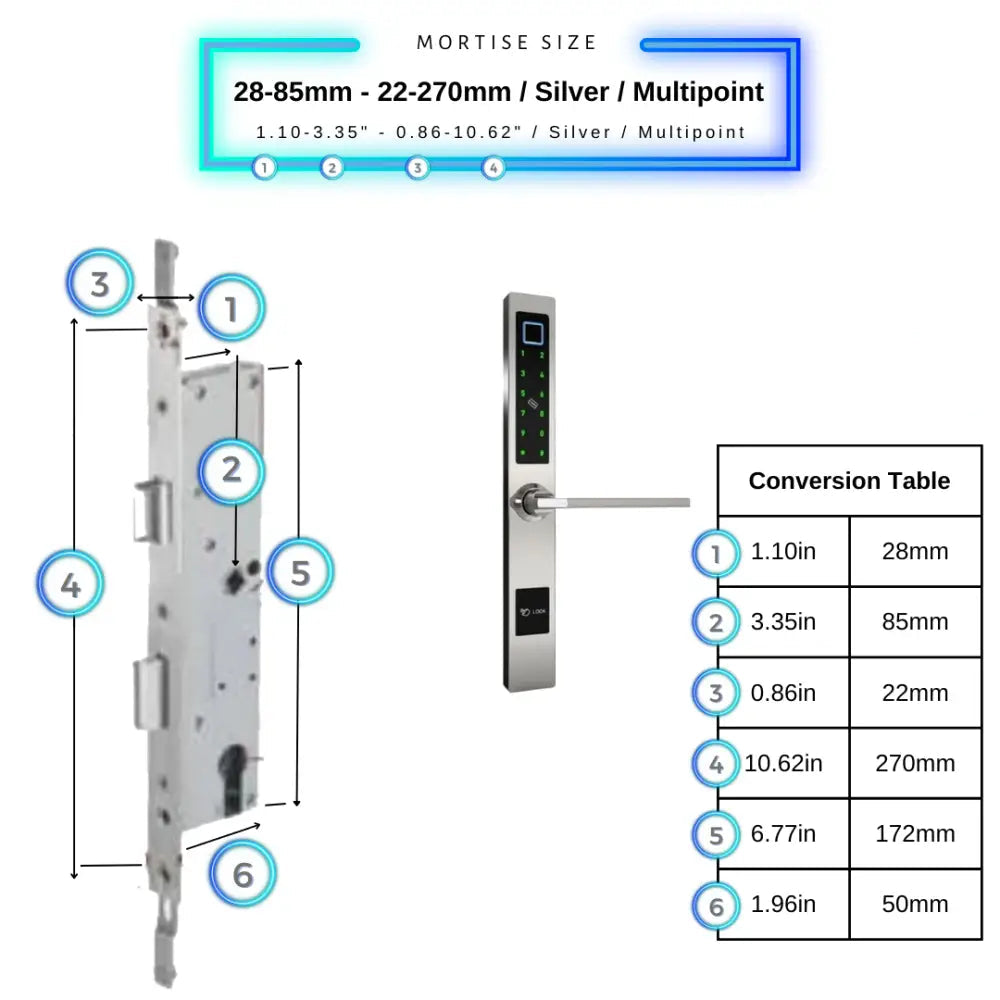 MORTISE SIZE

28-85mm - 22-270mm / Silver / Multipoint

1.10-3.35" - 0.86-10.62" / Silver / Multipoint

1 2 3 4

3 1 2 4 5 6

1 2 3 4 5 6 7 8 9 0

LOCK

| Conversion Table | |
|---|---|
| 1 1.10in | 28mm |
| 2 3.35in | 85mm |
| 3 0.86in | 22mm |
| 4 10.62in | 270mm |
| 5 6.77in | 172mm |
| 6 1.96in | 50mm |